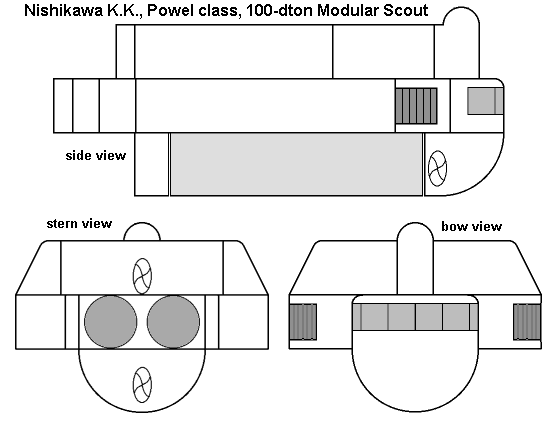 Nishikawa K.K., Powel class, 100-dton Modular Scout

side view

stern view

bow view